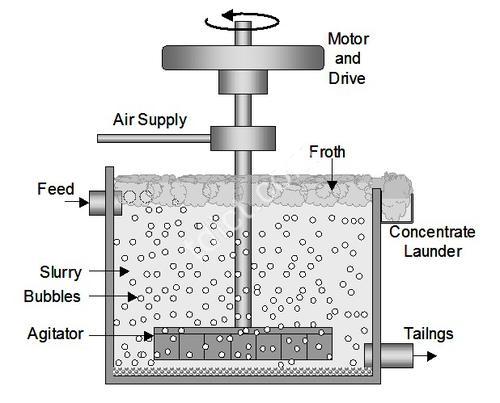 Motor and Drive

Air Supply

Froth

Feed

Concentrate Launder

Slurry

Bubbles

Agitator

Tailngs